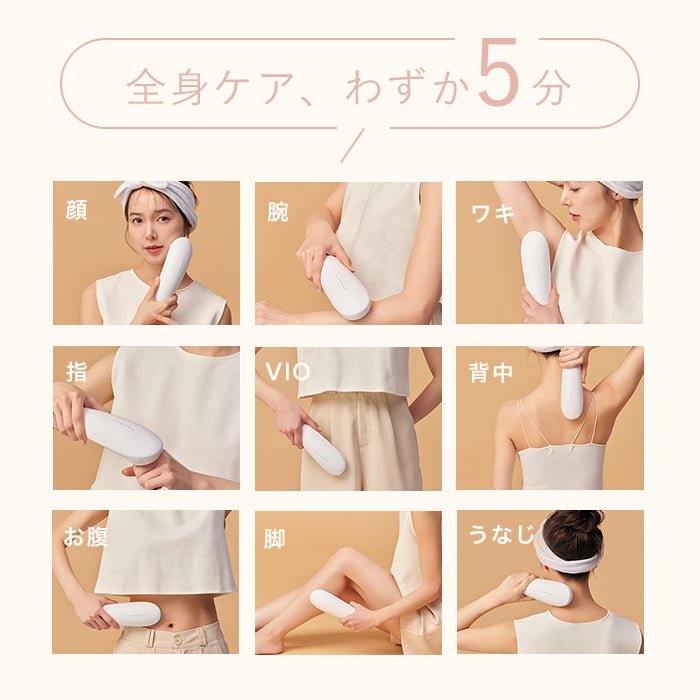 全身ケア、わずか5分

顔

腕

ワキ

指

VIO

背中

お腹

脚

うなじ