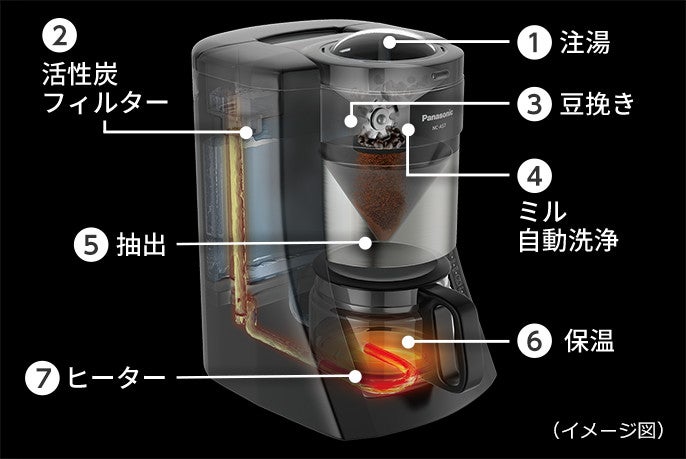 2
活性炭
フィルター

1 注湯

3 豆挽き

Panasonic
NC-A57

4
ミル
自動洗浄

5 抽出

6 保温

7 ヒーター

（イメージ図）