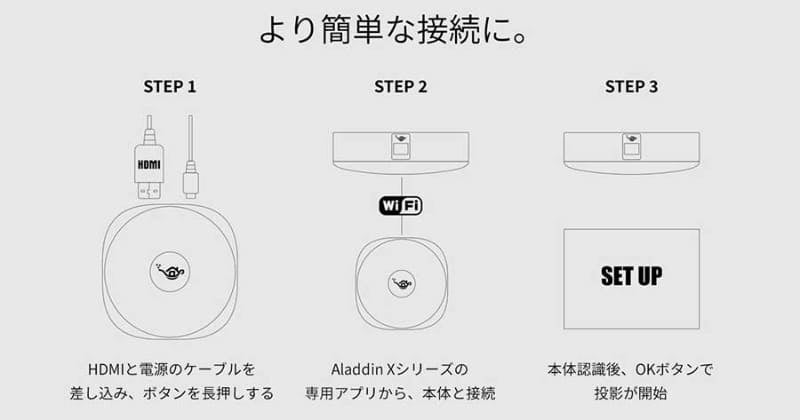 より簡単な接続に。

STEP 1

HDMI

HDMIと電源のケーブルを差し込み、ボタンを長押しする

STEP 2

WiFi

Aladdin Xシリーズの専用アプリから、本体と接続

STEP 3

SET UP

本体認識後、OKボタンで投影が開始