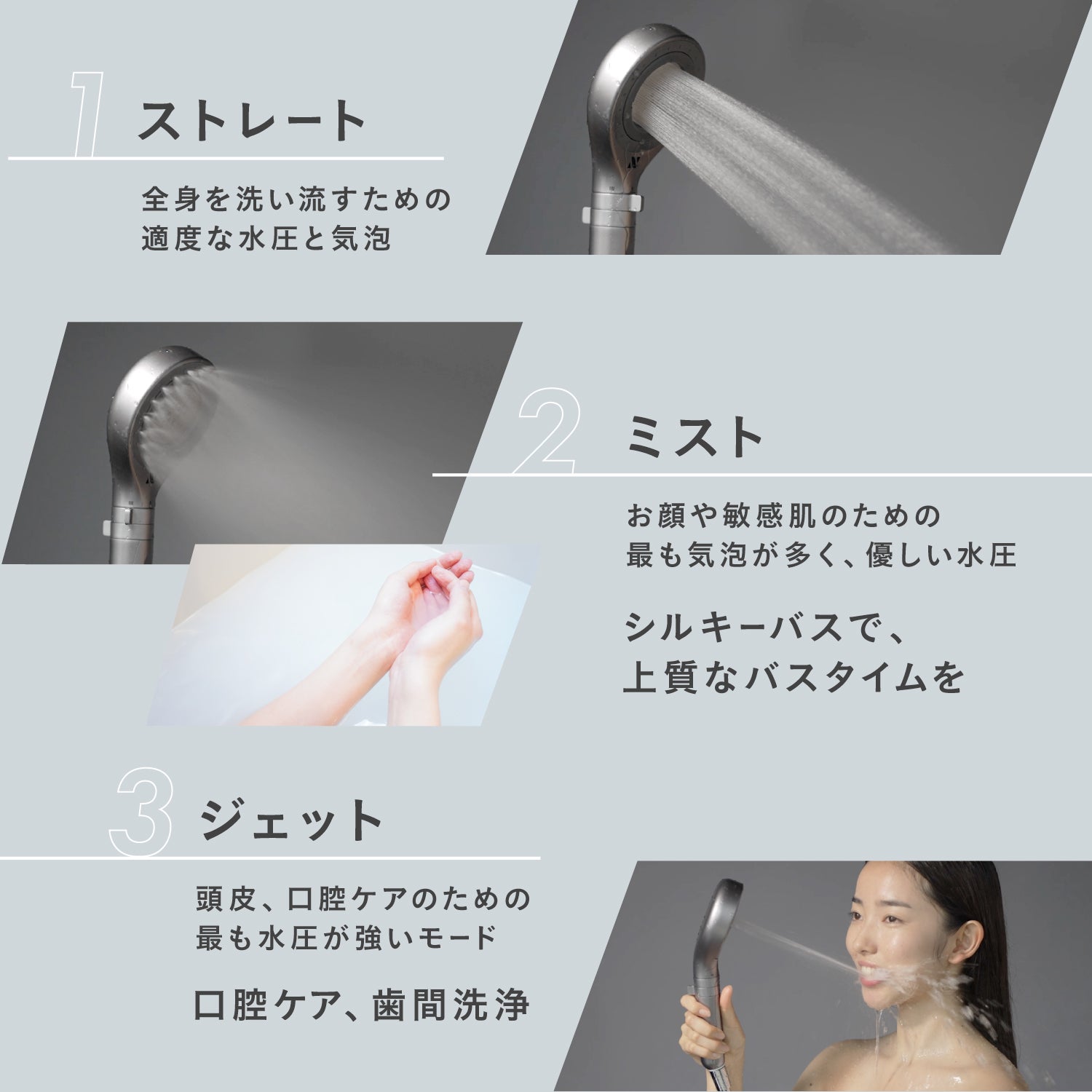 1 ストレート

全身を洗い流すための
適度な水圧と気泡

2 ミスト

お顔や敏感肌のための
最も気泡が多く、優しい水圧

シルキーバスで、
上質なバスタイムを

3 ジェット

頭皮、口腔ケアのための
最も水圧が強いモード

口腔ケア、歯間洗浄