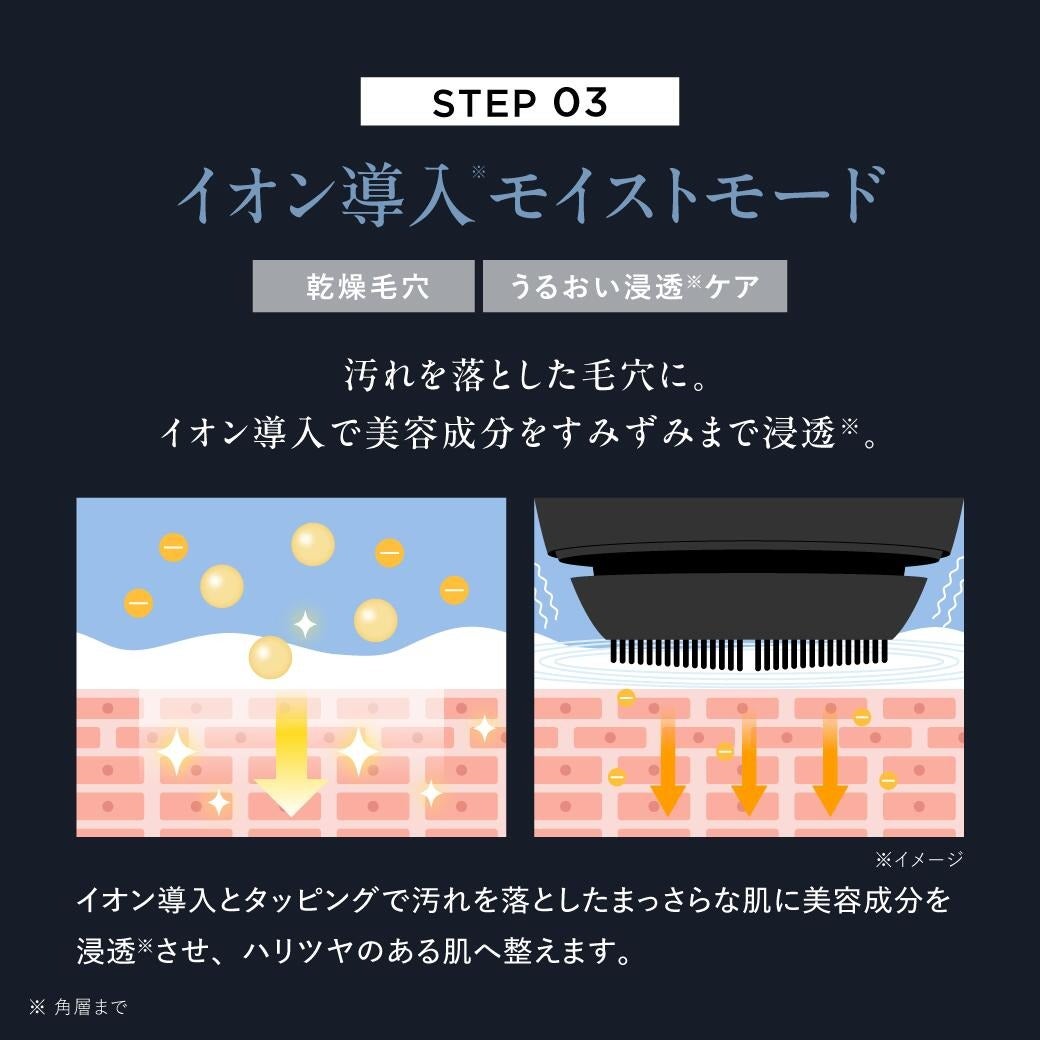 STEP 03

イオン導入※モイストモード

乾燥毛穴

うるおい浸透※ケア

汚れを落とした毛穴に。
イオン導入で美容成分をすみずみまで浸透※。

※イメージ

イオン導入とタッピングで汚れを落としたまっさらな肌に美容成分を浸透※させ、ハリツヤのある肌へ整えます。

※ 角層まで