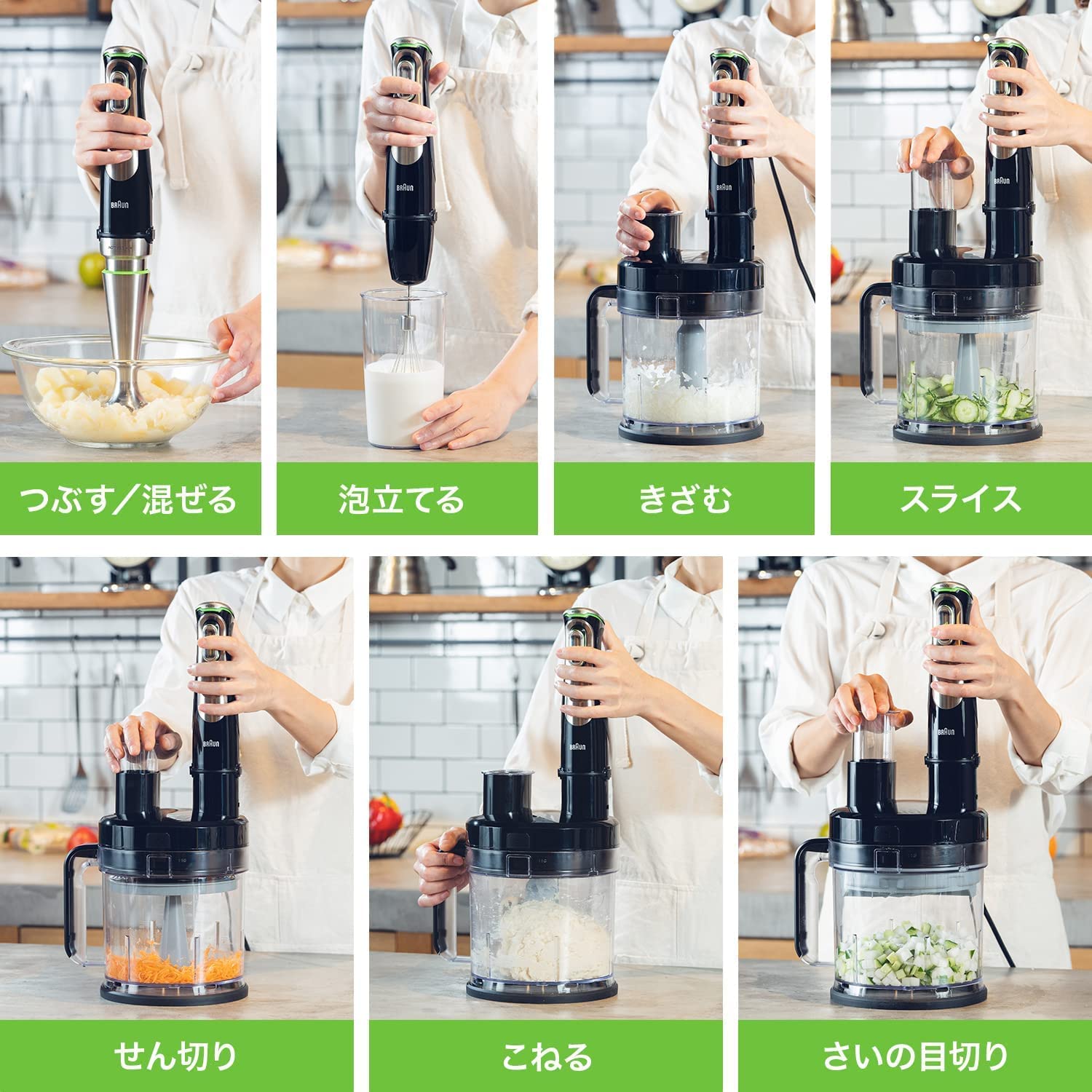 BRAUN

つぶす／混ぜる

BRAUN

泡立てる

BRAUN

きざむ

BRAUN

スライス

BRAUN

せん切り

BRAUN

こねる

BRAUN

さいの目切り