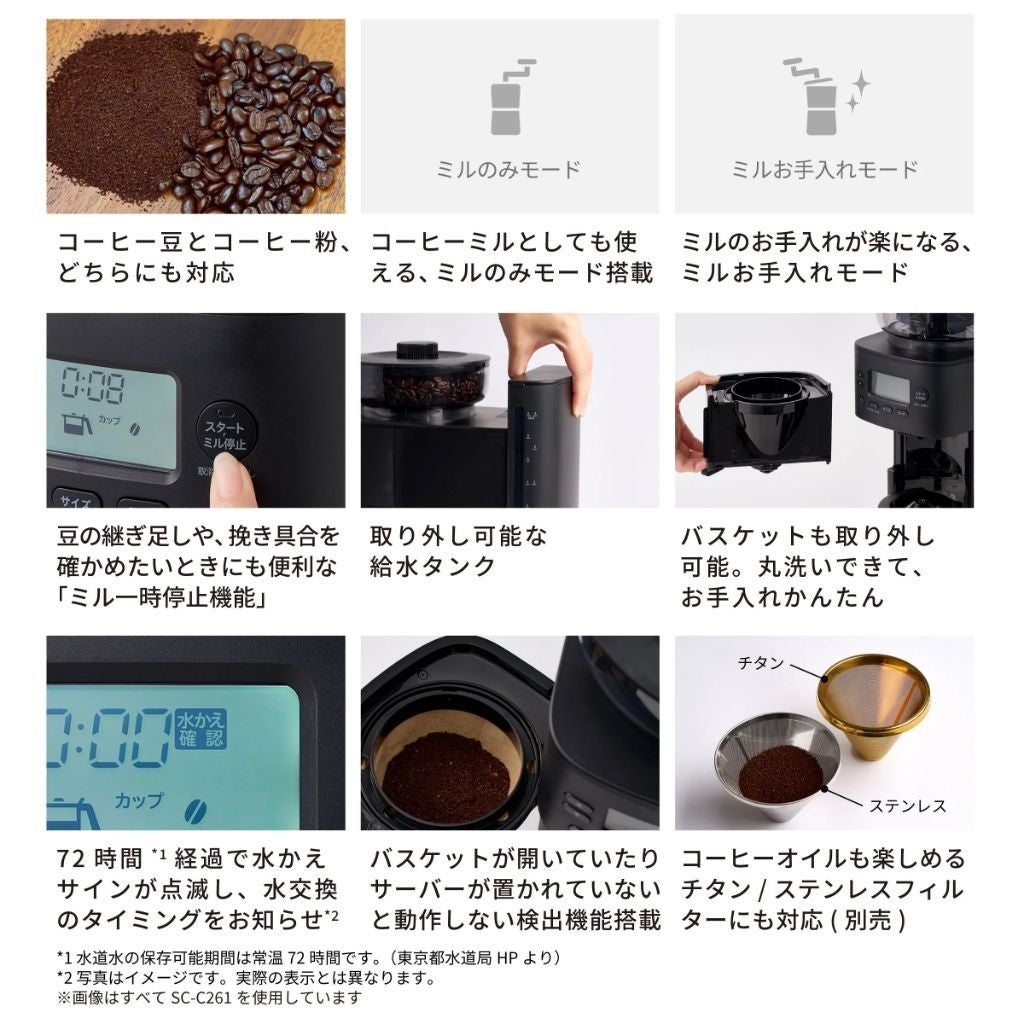 コーヒー豆とコーヒー粉、どちらにも対応

ミルのみモード

コーヒーミルとしても使える、ミルのみモード搭載

ミルお手入れモード

ミルのお手入れが楽になる、ミルお手入れモード

0:08
カップ
スタート
ミル停止
取消
サイズ

豆の継ぎ足しや、挽き具合を確かめたいときにも便利な「ミル一時停止機能」

取り外し可能な給水タンク

バスケットも取り外し可能。丸洗いできて、お手入れかんたん

0:00
水かえ確認
カップ

72 時間 *1 経過で水かえサインが点滅し、水交換のタイミングをお知らせ*2

バスケットが開いていたりサーバーが置かれていないと動作しない検出機能搭載

チタン
ステンレス

コーヒーオイルも楽しめるチタン / ステンレスフィルターにも対応 ( 別売 )

*1 水道水の保存可能期間は常温 72 時間です。（東京都水道局 HP より）
*2 写真はイメージです。実際の表示とは異なります。
※画像はすべて SC-C261 を使用しています