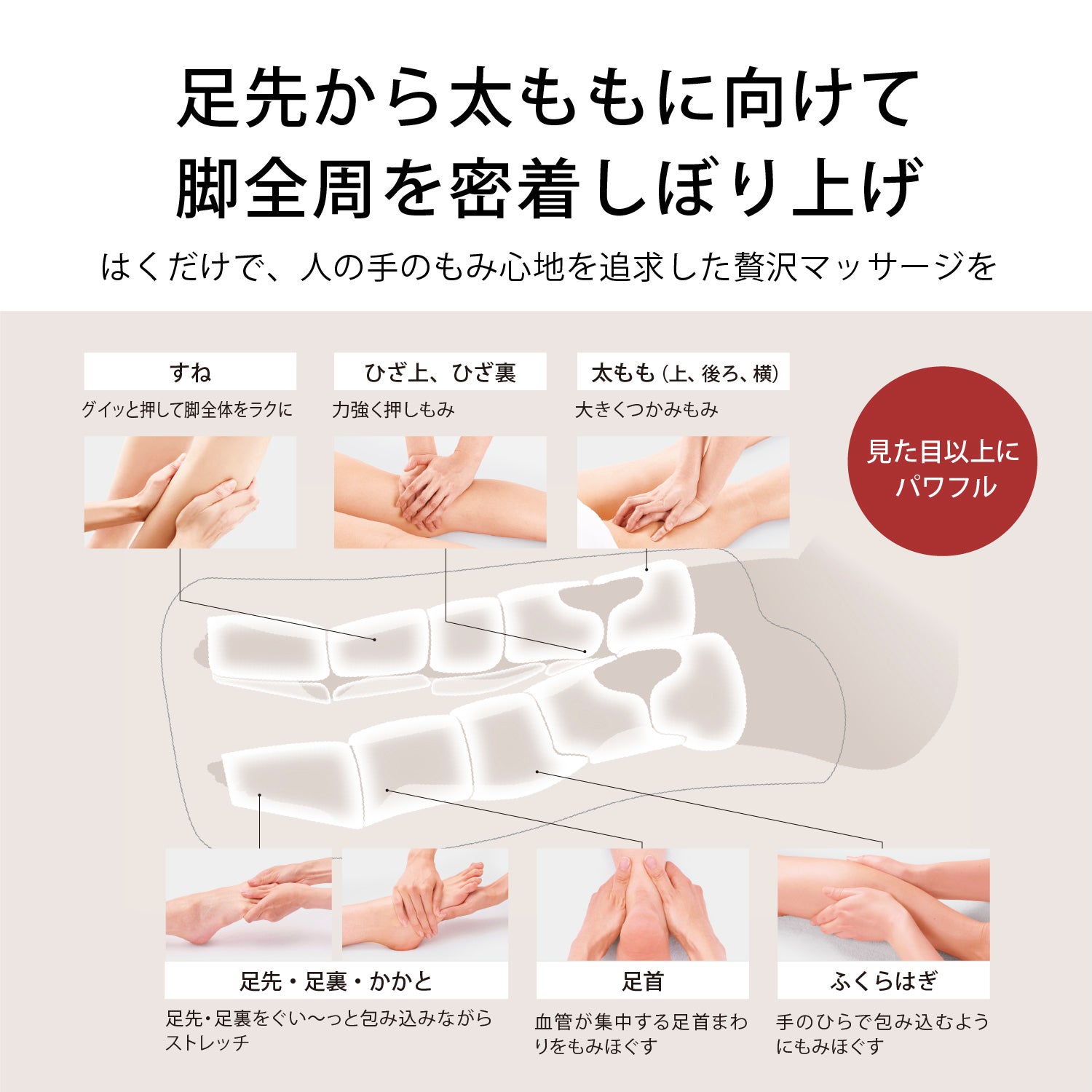 足先から太ももに向けて
脚全周を密着しぼり上げ

はくだけで、人の手のもみ心地を追求した贅沢マッサージを

すね
グイッと押して脚全体をラクに

ひざ上、ひざ裏
力強く押しもみ

太もも（上、後ろ、横）
大きくつかみもみ

見た目以上に
パワフル

足先・足裏・かかと
足先・足裏をぐい〜っと包み込みながらストレッチ

足首
血管が集中する足首まわりをもみほぐす

ふくらはぎ
手のひらで包み込むようにもみほぐす