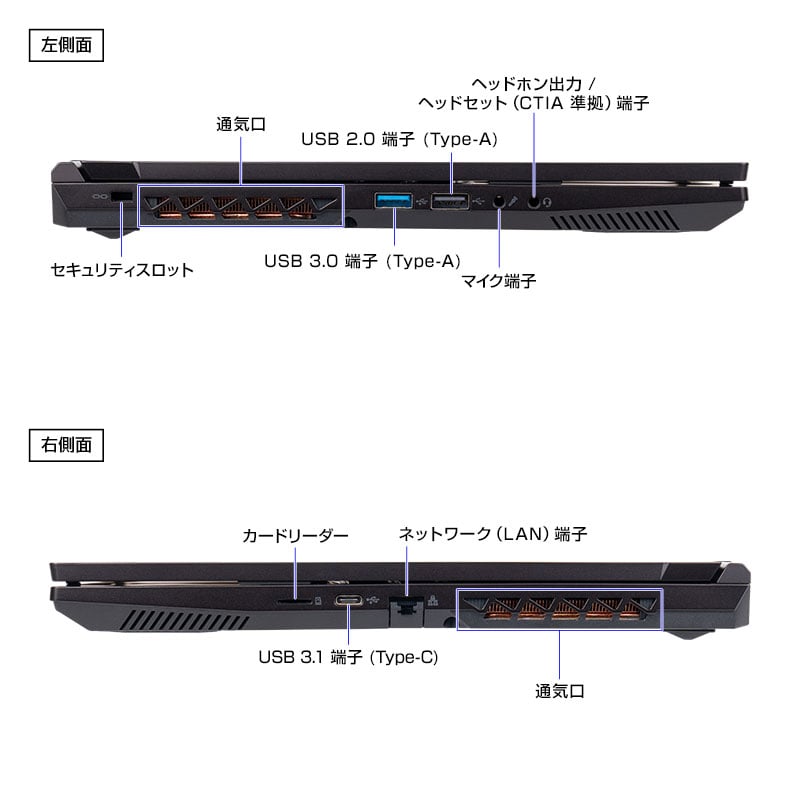 左側面

ヘッドホン出力 / ヘッドセット (CTIA 準拠) 端子

通気口

USB 2.0 端子 (Type-A)

セキュリティスロット

USB 3.0 端子 (Type-A)

マイク端子

右側面

カードリーダー

ネットワーク (LAN) 端子

USB 3.1 端子 (Type-C)

通気口