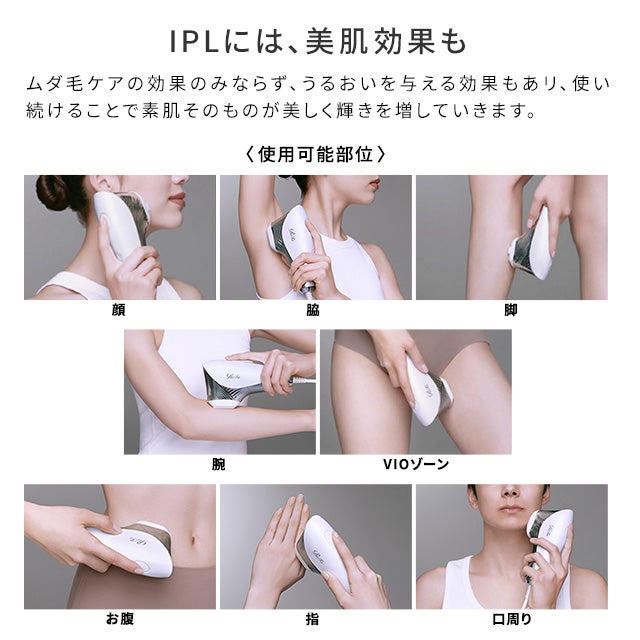 IPLには、美肌効果も

ムダ毛ケアの効果のみならず、うるおいを与える効果もあり、使い続けることで素肌そのものが美しく輝きを増していきます。

〈使用可能部位〉

顔

脇

脚

腕

VIOゾーン

お腹

指

口周り