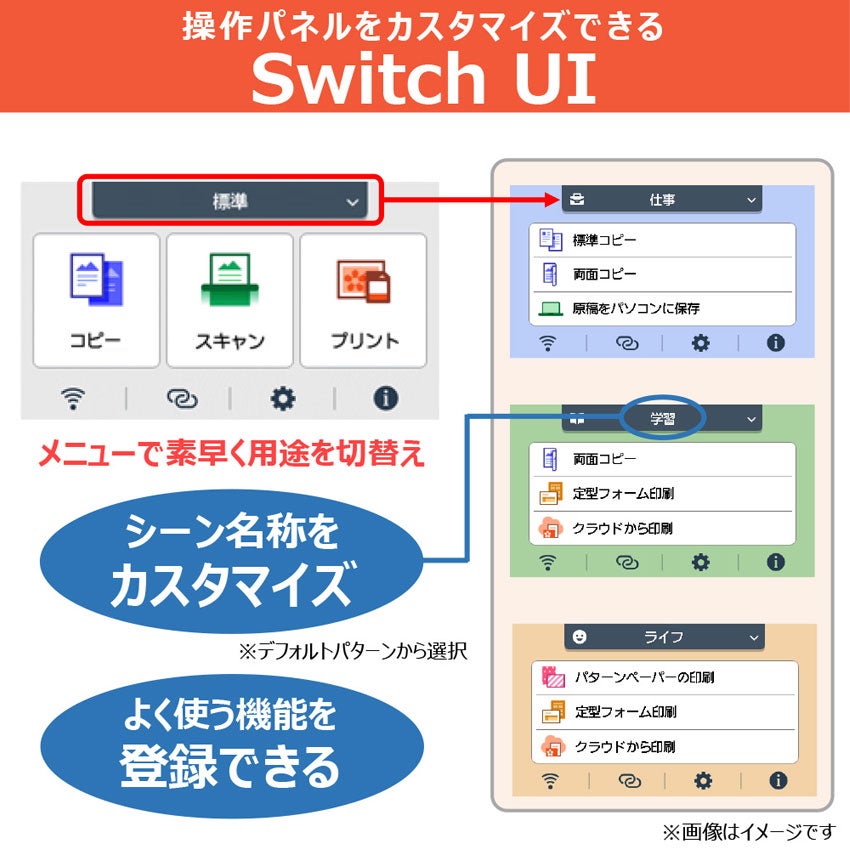 操作パネルをカスタマイズできる
Switch UI

標準

コピー
スキャン
プリント

メニューで素早く用途を切替え

シーン名称をカスタマイズ

※デフォルトパターンから選択

よく使う機能を登録できる

仕事
標準コピー
両面コピー
原稿をパソコンに保存

学習
両面コピー
定型フォーム印刷
クラウドから印刷

ライフ
パターンペーパーの印刷
定型フォーム印刷
クラウドから印刷

※画像はイメージです