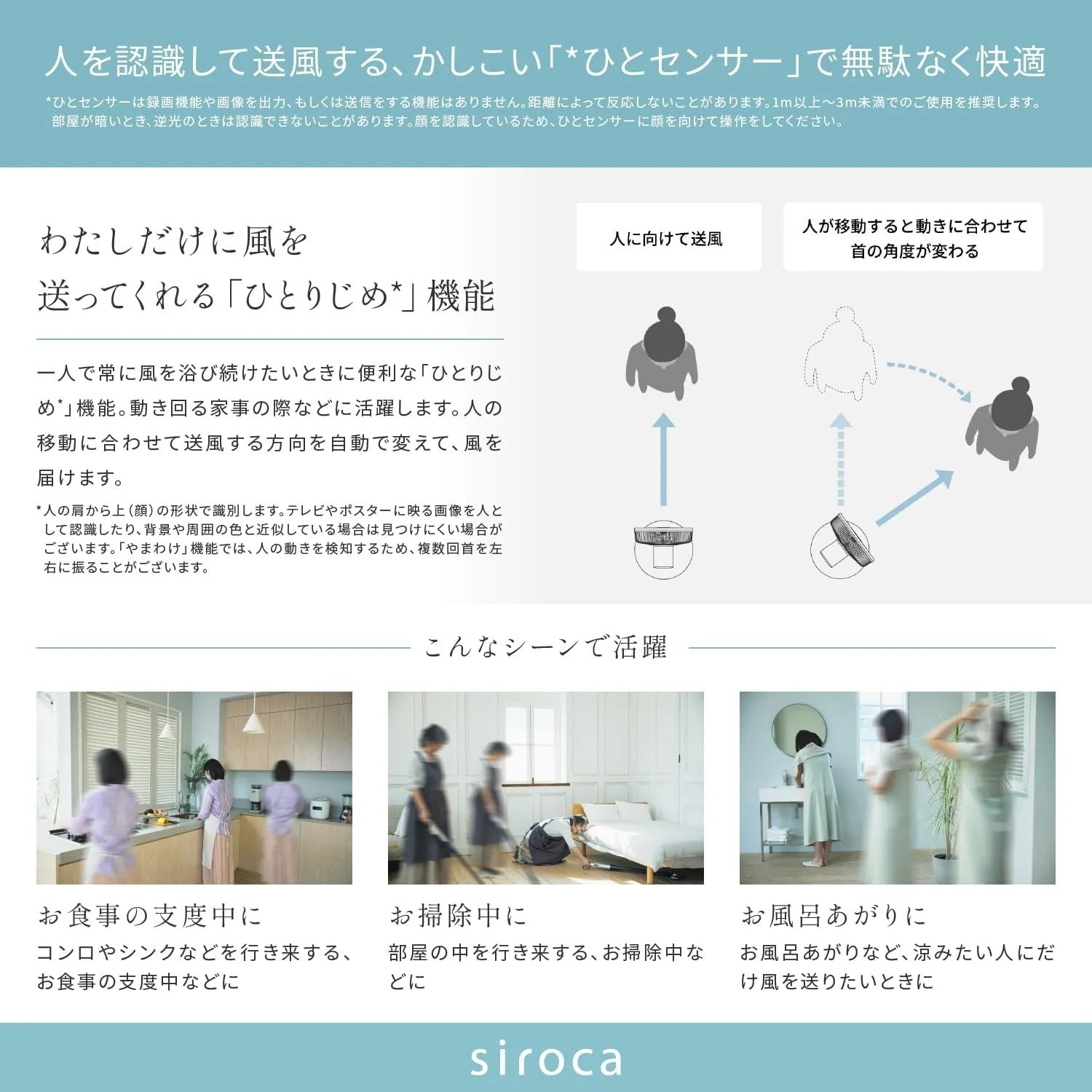 人を認識して送風する、かしこい「*ひとセンサー」で無駄なく快適

*ひとセンサーは録画機能や画像を出力、もしくは送信をする機能はありません。距離によって反応しないことがあります。1m以上〜3m未満でのご使用を推奨します。部屋が暗いとき、逆光のときは認識できないことがあります。顔を認識しているため、ひとセンサーに顔を向けて操作をしてください。

わたしだけに風を送ってくれる「ひとりじめ*」機能

一人で常に風を浴び続けたいときに便利な「ひとりじめ*」機能。動き回る家事の際などに活躍します。人の移動に合わせて送風する方向を自動で変えて、風を届けます。

*人の肩から上（顔）の形状で識別します。テレビやポスターに映る画像を人として認識したり、背景や周囲の色と近似している場合は見つけにくい場合がございます。「やまわけ」機能では、人の動きを検知するため、複数回首を左右に振ることがございます。

人に向けて送風

人が移動すると動きに合わせて首の角度が変わる

こんなシーンで活躍

お食事の支度中に
コンロやシンクなどを行き来する、お食事の支度中などに

お掃除中に
部屋の中を行き来する、お掃除中などに

お風呂あがりに
お風呂あがりなど、涼みたい人にだけ風を送りたいときに

siroca