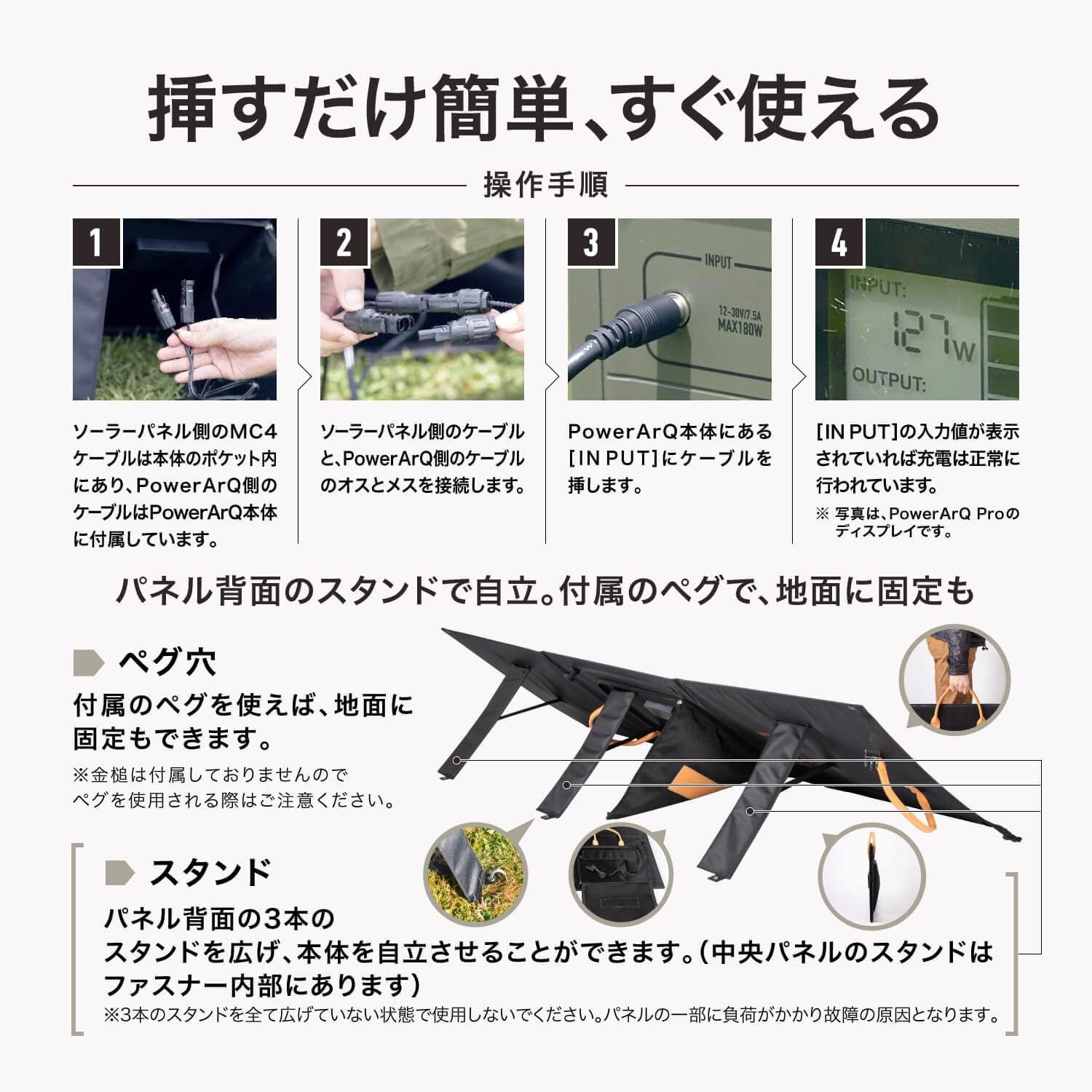 挿すだけ簡単、すぐ使える

操作手順

1

ソーラーパネル側のMC4ケーブルは本体のポケット内にあり、PowerArQ側のケーブルはPowerArQ本体に付属しています。

2

ソーラーパネル側のケーブルと、PowerArQ側のケーブルのオスとメスを接続します。

3

INPUT
12-30V/7.5A
MAX180W

PowerArQ本体にある[IN PUT]にケーブルを挿します。

4

INPUT:
127W
OUTPUT:

[IN PUT]の入力値が表示されていれば充電は正常に行われています。
※ 写真は、PowerArQ Proのディスプレイです。

パネル背面のスタンドで自立。付属のペグで、地面に固定も

ペグ穴
付属のペグを使えば、地面に固定もできます。
※金槌は付属しておりませんのでペグを使用される際はご注意ください。

スタンド
パネル背面の3本のスタンドを広げ、本体を自立させることができます。(中央パネルのスタンドはファスナー内部にあります)
※3本のスタンドを全て広げていない状態で使用しないでください。パネルの一部に負荷がかかり故障の原因となります。