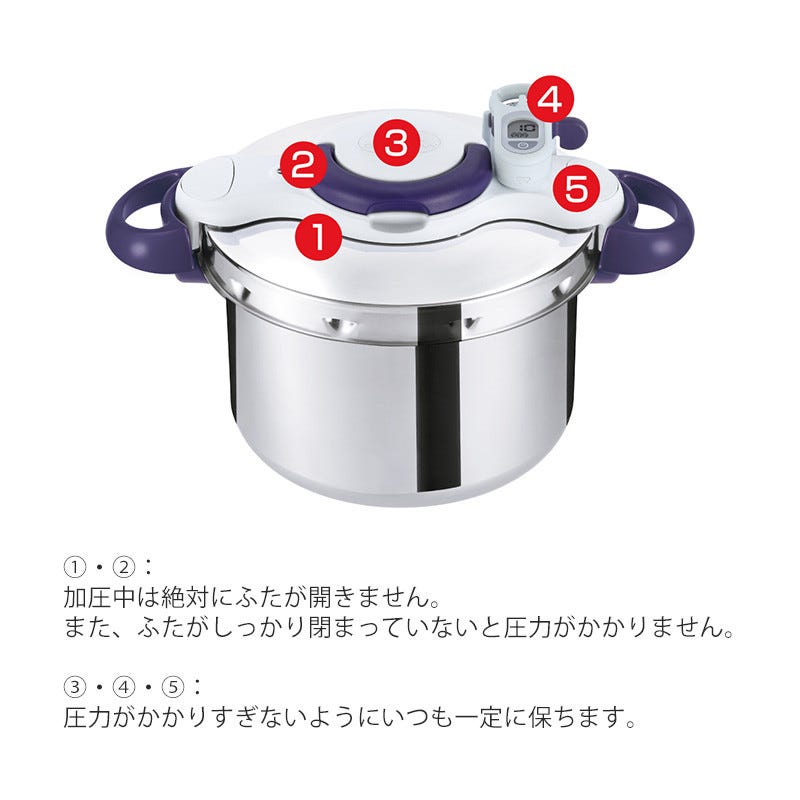 4
3
2
5
1

①・②：
加圧中は絶対にふたが開きません。
また、ふたがしっかり閉まっていないと圧力がかかりません。

③・④・⑤：
圧力がかかりすぎないようにいつも一定に保ちます。