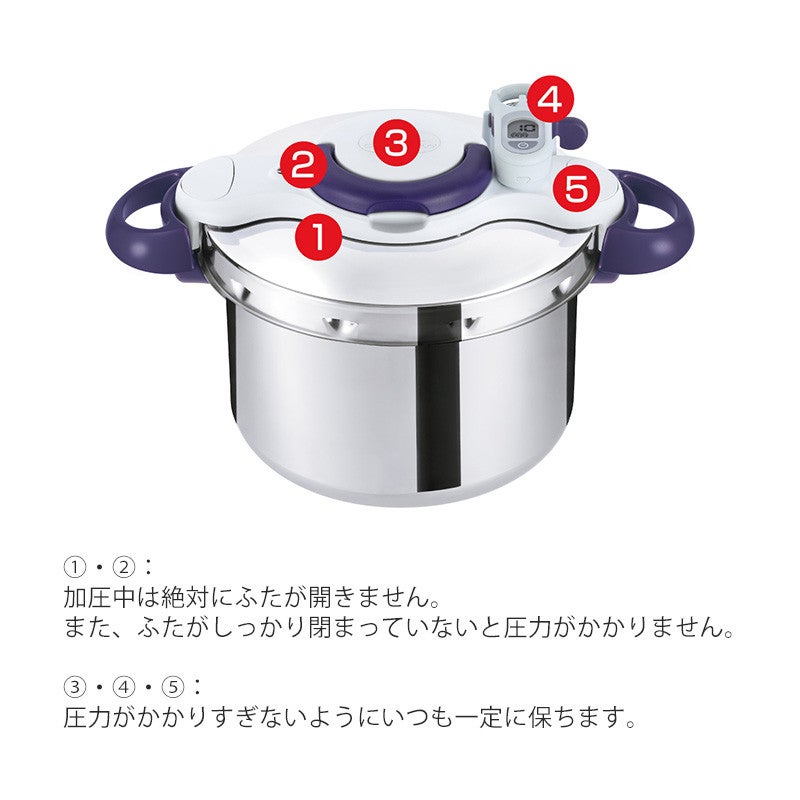 4
3
2
5
1

①・②：
加圧中は絶対にふたが開きません。
また、ふたがしっかり閉まっていないと圧力がかかりません。

③・④・⑤：
圧力がかかりすぎないようにいつも一定に保ちます。