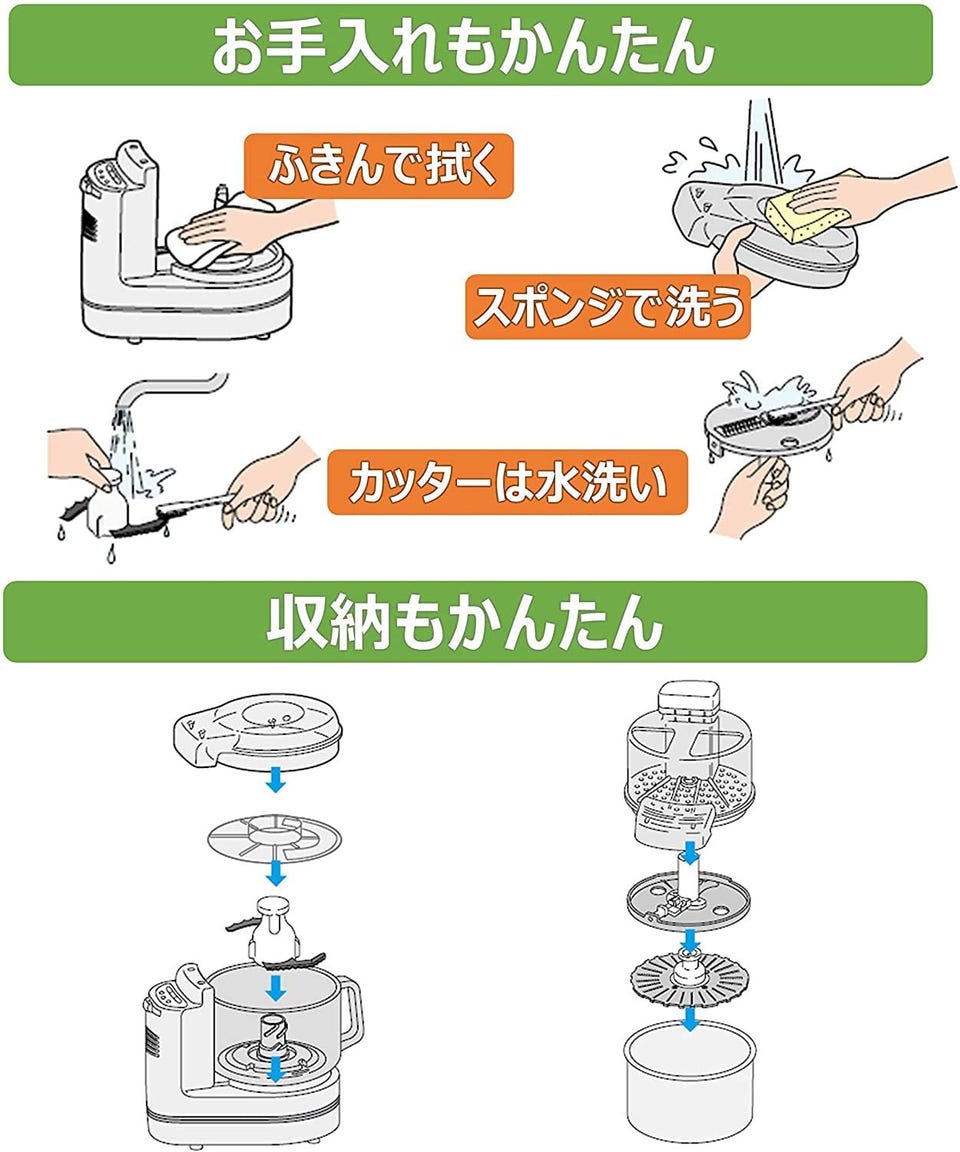 お手入れもかんたん

ふきんで拭く

スポンジで洗う

カッターは水洗い

収納もかんたん