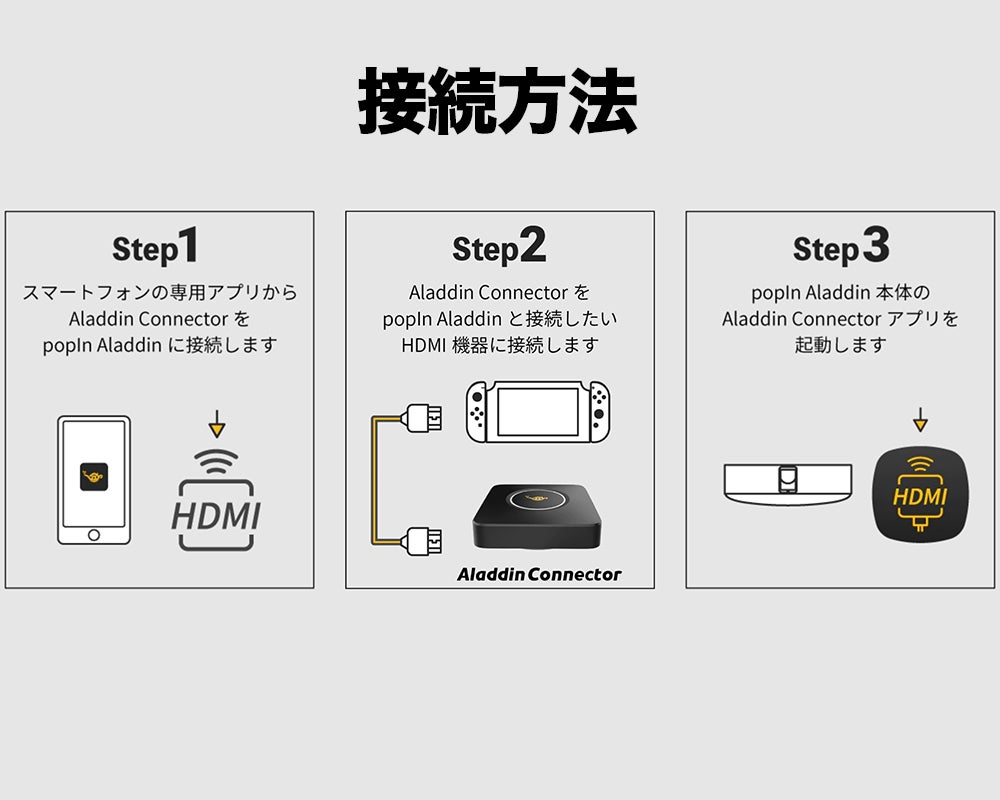 接続方法

Step1

スマートフォンの専用アプリから Aladdin Connector を popIn Aladdin に接続します

HDMI

Step2

Aladdin Connector を popIn Aladdin と接続したい HDMI 機器に接続します

Aladdin Connector

Step3

popIn Aladdin 本体の Aladdin Connector アプリを起動します

HDMI