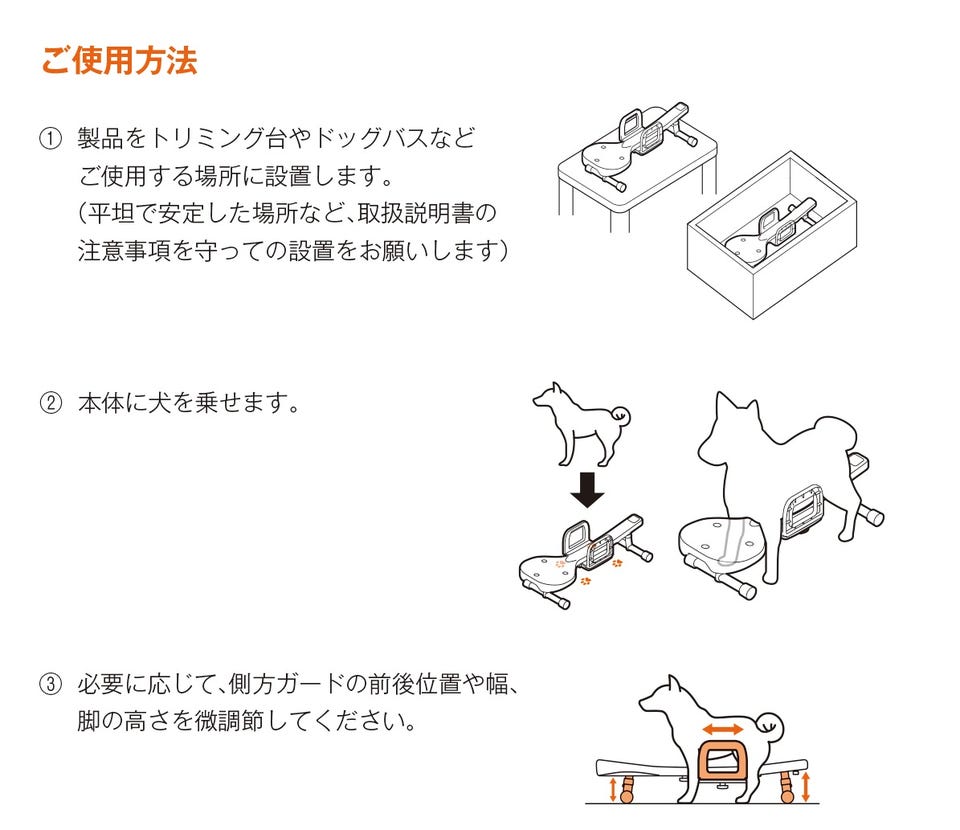 ご使用方法

① 製品をトリミング台やドッグバスなどご使用する場所に設置します。
（平坦で安定した場所など、取扱説明書の注意事項を守っての設置をお願いします）

② 本体に犬を乗せます。

③ 必要に応じて、側方ガードの前後位置や幅、脚の高さを微調節してください。