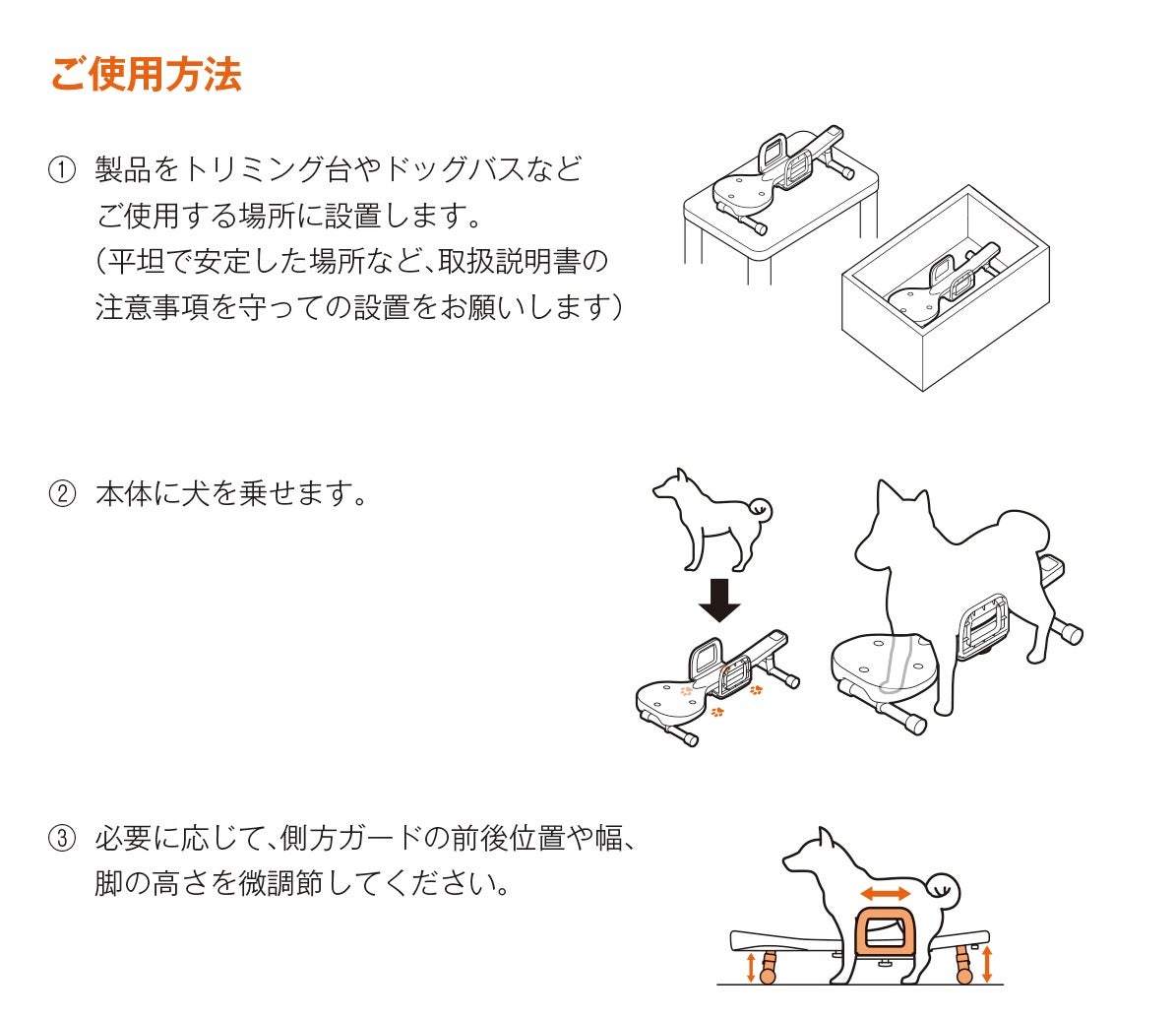 ご使用方法

① 製品をトリミング台やドッグバスなどご使用する場所に設置します。（平坦で安定した場所など、取扱説明書の注意事項を守っての設置をお願いします）

② 本体に犬を乗せます。

③ 必要に応じて、側方ガードの前後位置や幅、脚の高さを微調節してください。