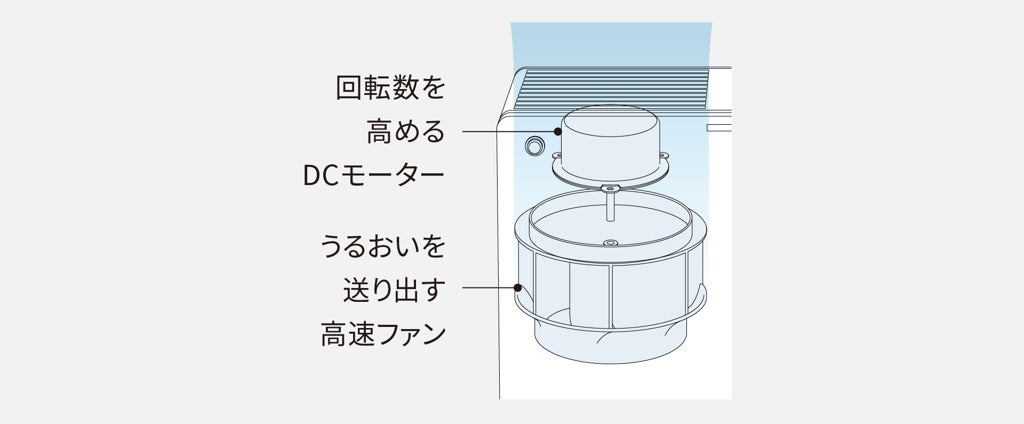 回転数を
高める
DCモーター

うるおいを
送り出す
高速ファン