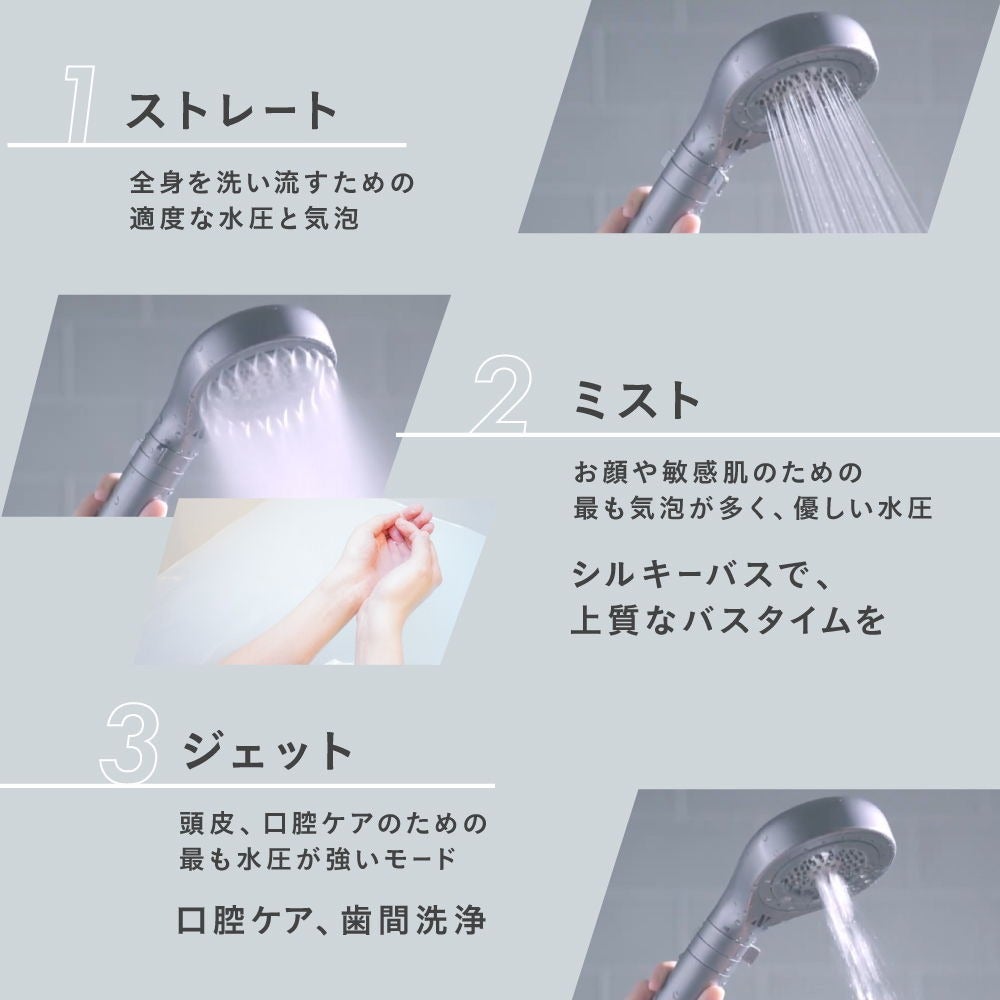 1 ストレート

全身を洗い流すための
適度な水圧と気泡

2 ミスト

お顔や敏感肌のための
最も気泡が多く、優しい水圧

シルキーバスで、
上質なバスタイムを

3 ジェット

頭皮、口腔ケアのための
最も水圧が強いモード

口腔ケア、歯間洗浄