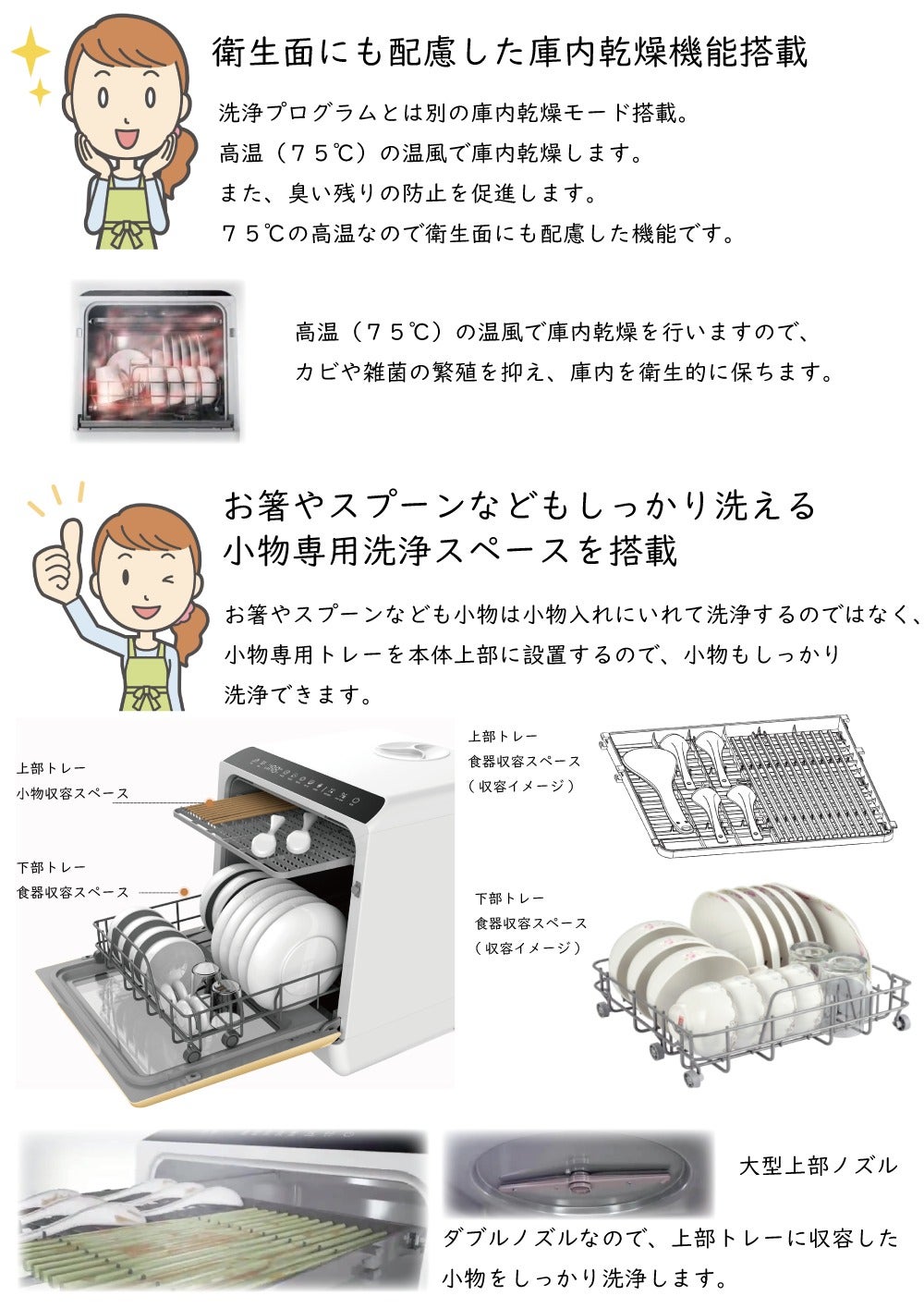 衛生面にも配慮した庫内乾燥機能搭載

洗浄プログラムとは別の庫内乾燥モード搭載。
高温（７５℃）の温風で庫内乾燥します。
また、臭い残りの防止を促進します。
７５℃の高温なので衛生面にも配慮した機能です。

高温（７５℃）の温風で庫内乾燥を行いますので、
カビや雑菌の繁殖を抑え、庫内を衛生的に保ちます。

お箸やスプーンなどもしっかり洗える
小物専用洗浄スペースを搭載

お箸やスプーンなども小物は小物入れにいれて洗浄するのではなく、
小物専用トレーを本体上部に設置するので、小物もしっかり
洗浄できます。

上部トレー
小物収容スペース

下部トレー
食器収容スペース

上部トレー
食器収容スペース
（収容イメージ）

下部トレー
食器収容スペース
（収容イメージ）

大型上部ノズル

ダブルノズルなので、上部トレーに収容した
小物をしっかり洗浄します。