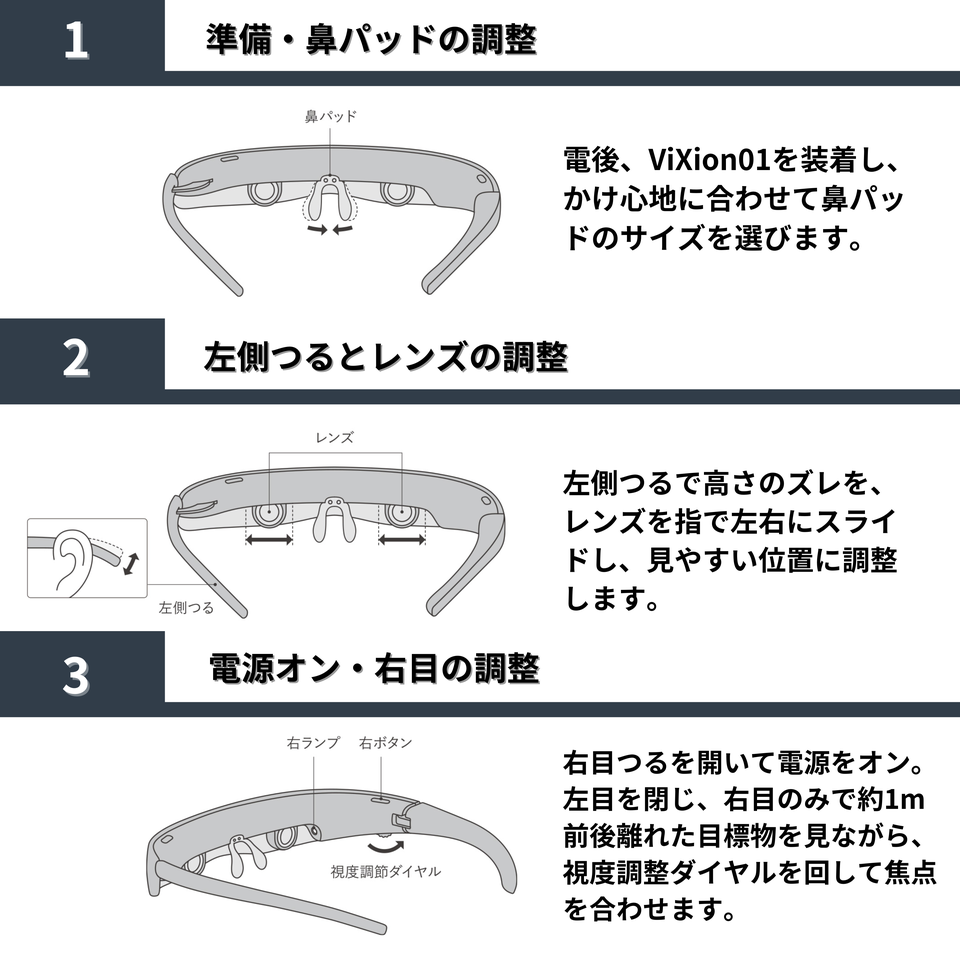 1
準備・鼻パッドの調整

鼻パッド

電後、ViXion01を装着し、かけ心地に合わせて鼻パッドのサイズを選びます。

2
左側つるとレンズの調整

レンズ

左側つる

左側つるで高さのズレを、レンズを指で左右にスライドし、見やすい位置に調整します。

3
電源オン・右目の調整

右ランプ
右ボタン
視度調節ダイヤル

右目つるを開いて電源をオン。左目を閉じ、右目のみで約1m前後離れた目標物を見ながら、視度調整ダイヤルを回して焦点を合わせます。