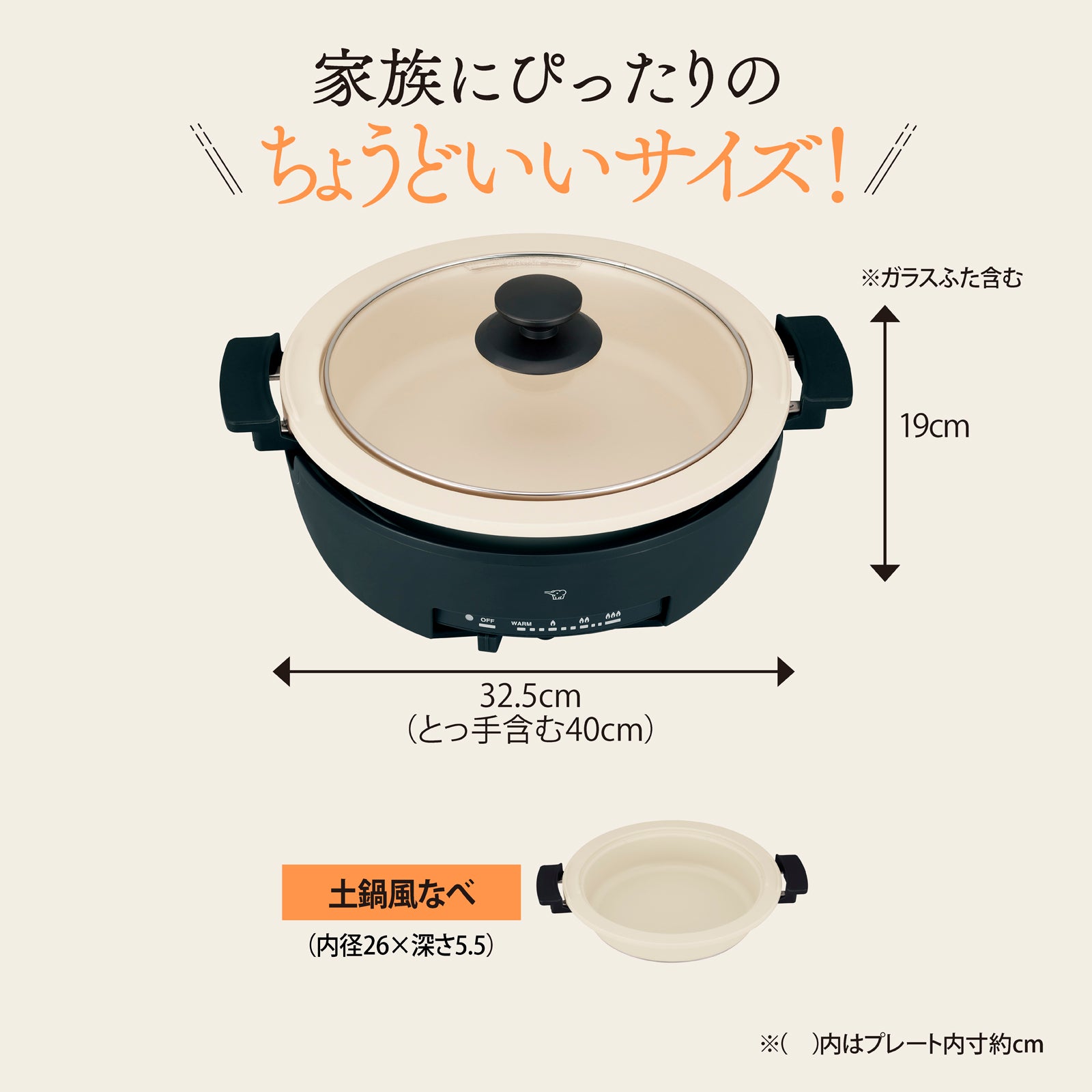 家族にぴったりの

ちょうどいいサイズ!

※ガラスふた含む

19cm

OFF WARM

32.5cm
(とっ手含む40cm)

土鍋風なべ

(内径26×深さ5.5)

※( )内はプレート内寸約cm