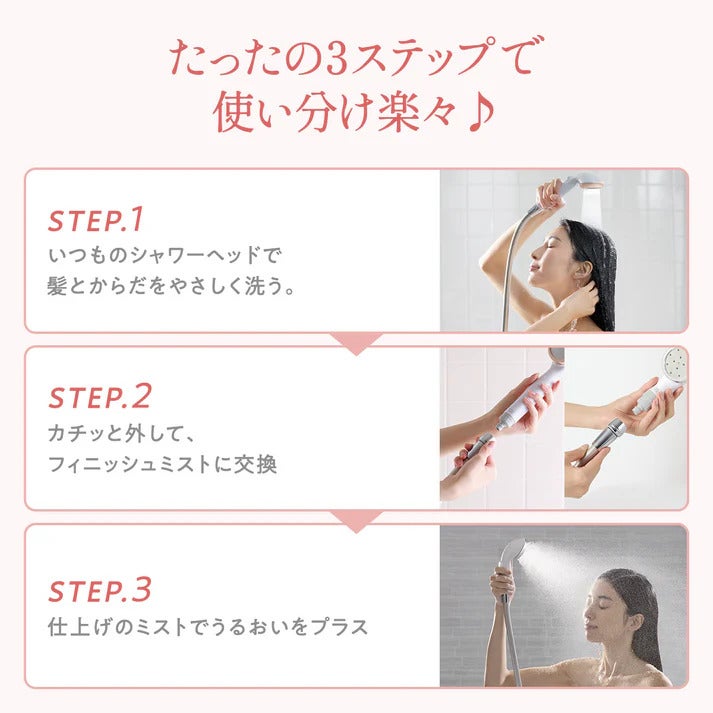 たったの3ステップで
使い分け楽々♪

STEP.1
いつものシャワーヘッドで
髪とからだをやさしく洗う。

STEP.2
カチッと外して、
フィニッシュミストに交換

STEP.3
仕上げのミストでうるおいをプラス