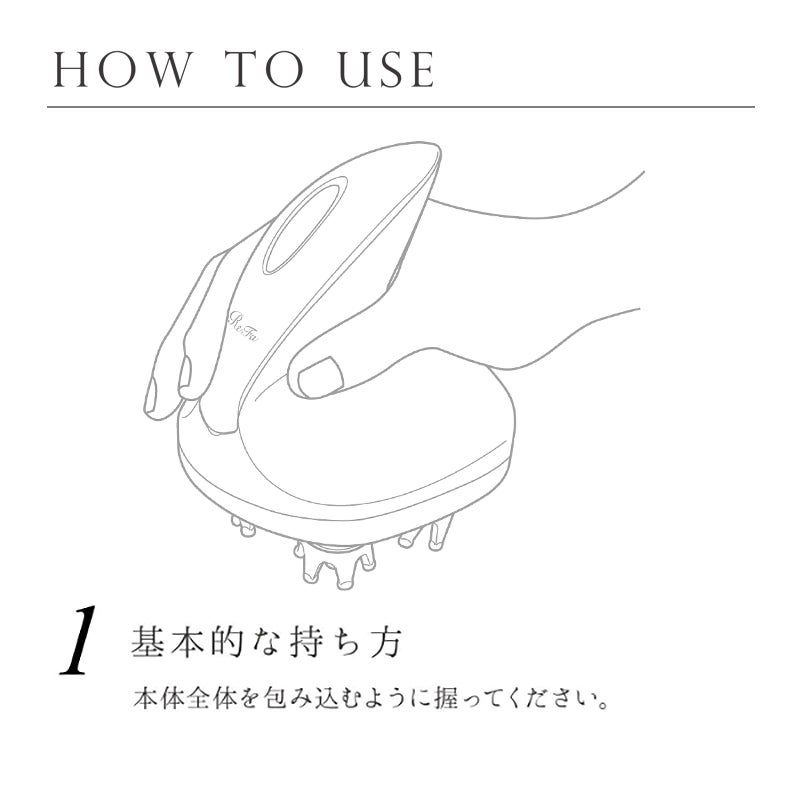 HOW TO USE

ReFa

1 基本的な持ち方

本体全体を包み込むように握ってください。