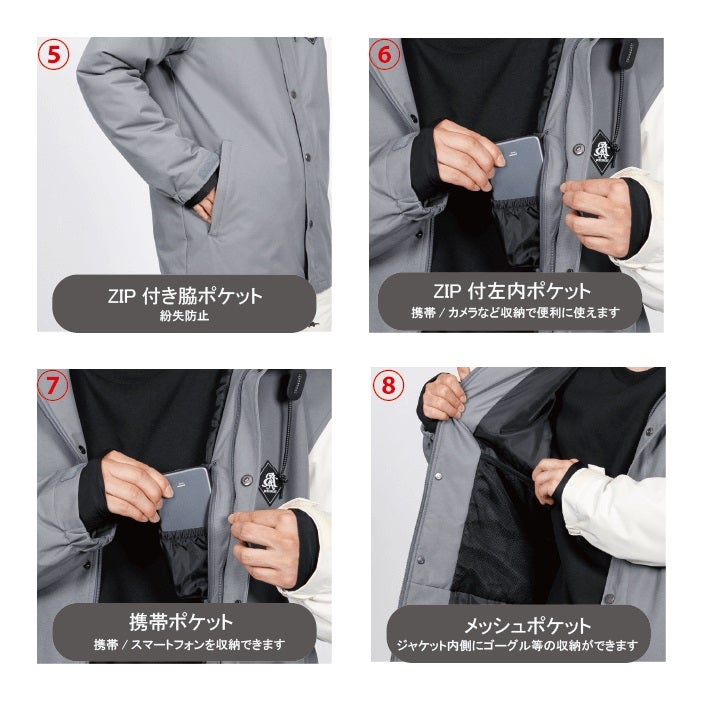 5

ZIP 付き脇ポケット
紛失防止

6

ZIP 付左内ポケット
携帯 / カメラなど収納で便利に使えます

7

携帯ポケット
携帯 / スマートフォンを収納できます

8

メッシュポケット
ジャケット内側にゴーグル等の収納ができます